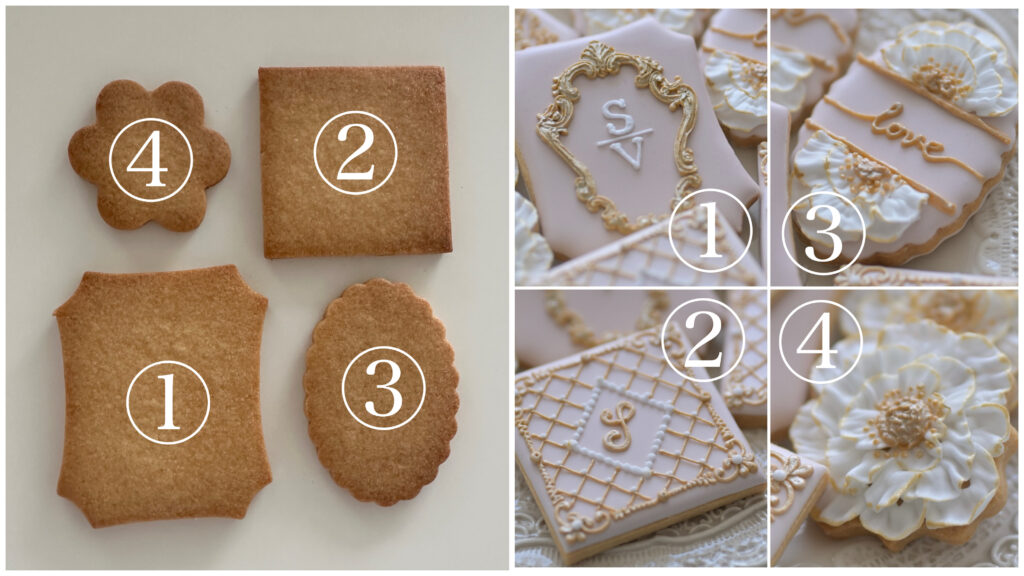 ④ ②

① ③

S V ① love ③

② S ④